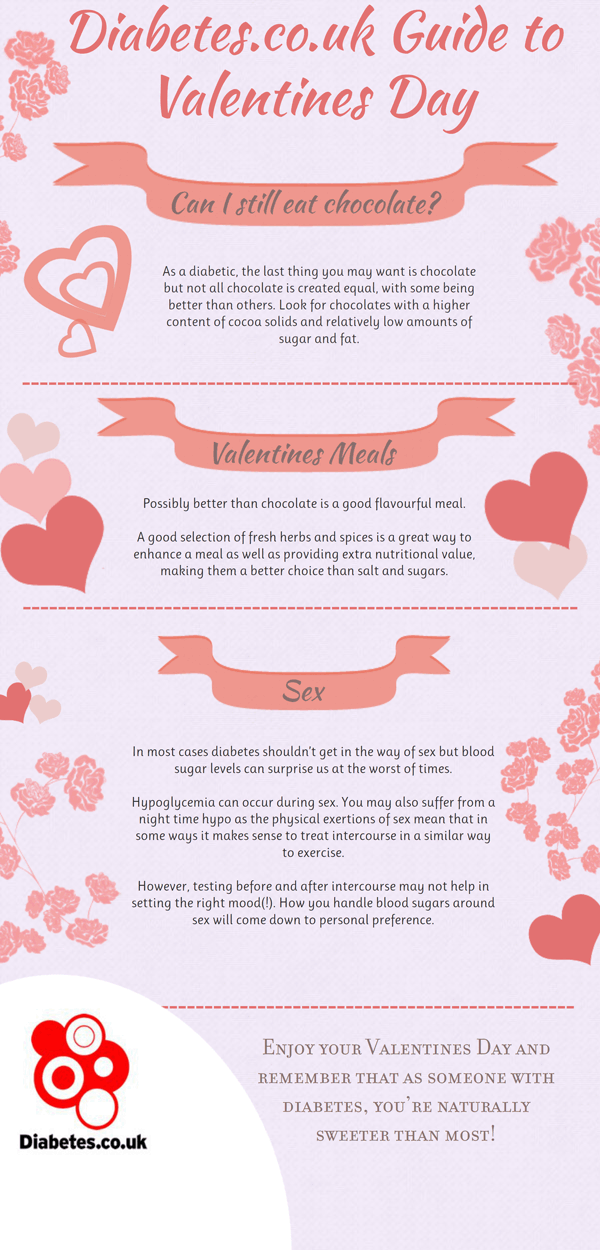 Diabetes.co.uk Guide to Valentines Day

Can I still eat chocolate?

As a diabetic, the last thing you may want is chocolate but not all chocolate is created equal, with some being better than others. Look for chocolates with a higher content of cocoa solids and relatively low amounts of sugar and fat.

Valentines Meals

Possibly better than chocolate is a good flavourful meal.

A good selection of fresh herbs and spices is a great way to enhance a meal as well as providing extra nutritional value, making them a better choice than salt and sugars.

Sex

In most cases diabetes shouldn't get in the way of sex but blood sugar levels can surprise us at the worst of times.

Hypoglycemia can occur during sex. You may also suffer from a night time hypo as the physical exertions of sex mean that in some ways it makes sense to treat intercourse in a similar way to exercise.

However, testing before and after intercourse may not help in setting the right mood(!). How you handle blood sugars around sex will come down to personal preference.

Diabetes.co.uk

Enjoy your Valentines Day and remember that as someone with diabetes, you're naturally sweeter than most!