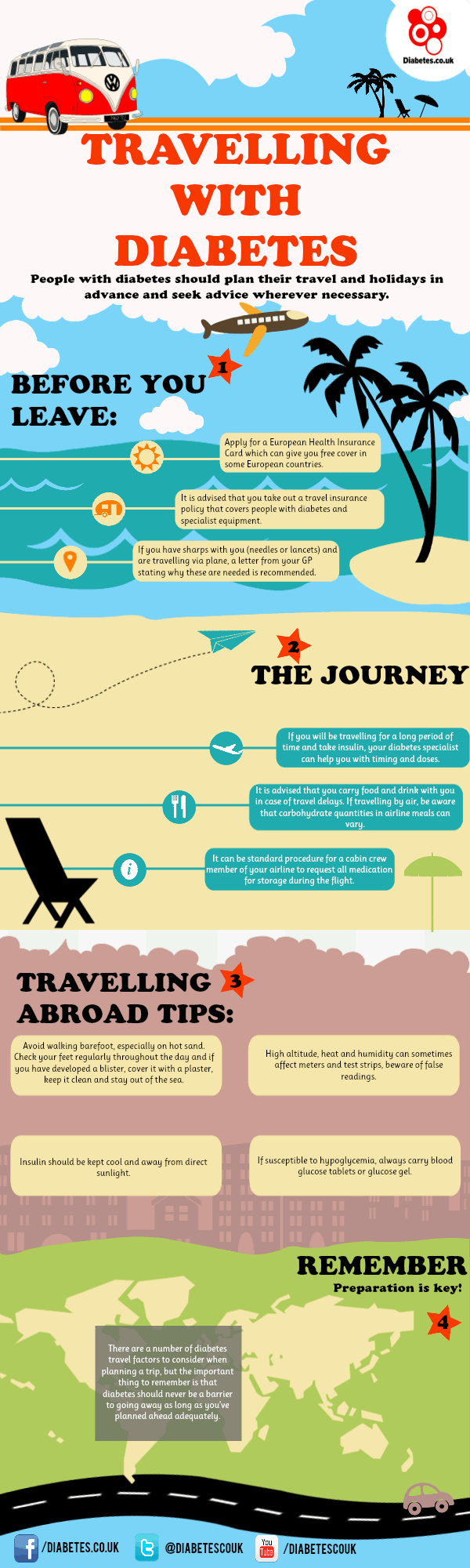 Diabetes.co.uk

TRAVELLING WITH DIABETES

People with diabetes should plan their travel and holidays in advance and seek advice wherever necessary.

1

BEFORE YOU LEAVE:

Apply for a European Health Insurance Card which can give you free cover in some European countries.

It is advised that you take out a travel insurance policy that covers people with diabetes and specialist equipment.

If you have sharps with you (needles or lancets) and are travelling via plane, a letter from your GP stating why these are needed is recommended.

2

THE JOURNEY

If you will be travelling for a long period of time and take insulin, your diabetes specialist can help you with timing and doses.

It is advised that you carry food and drink with you in case of travel delays. If travelling by air, be aware that carbohydrate quantities in airline meals can vary.

It can be standard procedure for a cabin crew member of your airline to request all medication for storage during the flight.

TRAVELLING ABROAD TIPS:

3

Avoid walking barefoot, especially on hot sand. Check your feet regularly throughout the day and if you have developed a blister, cover it with a plaster, keep it clean and stay out of the sea.

High altitude, heat and humidity can sometimes affect meters and test strips, beware of false readings.

Insulin should be kept cool and away from direct sunlight.

If susceptible to hypoglycemia, always carry blood glucose tablets or glucose gel.

REMEMBER

Preparation is key!

4

There are a number of diabetes travel factors to consider when planning a trip, but the important thing to remember is that diabetes should never be a barrier to going away as long as you've planned ahead adequately.

/DIABETES.CO.UK @DIABETESCOUK You Tube /DIABETESCOUK