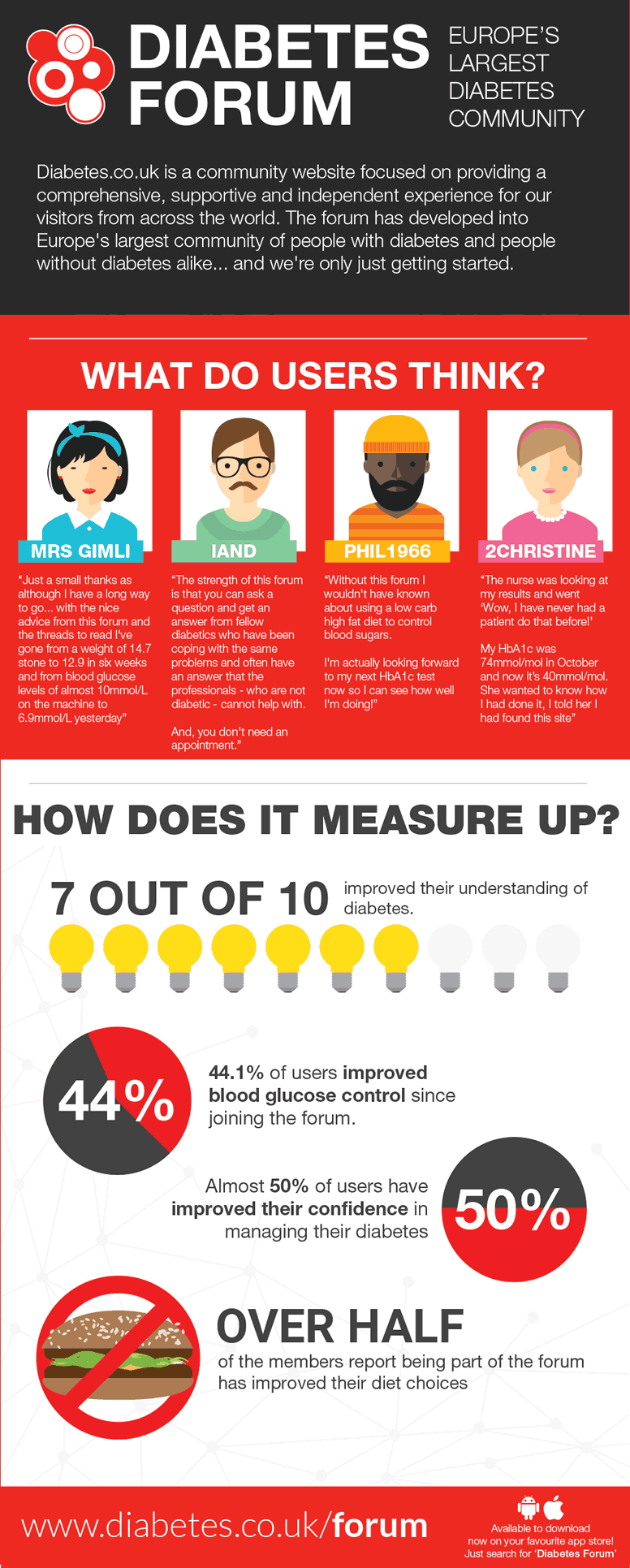 DIABETES FORUM

EUROPE'S LARGEST DIABETES COMMUNITY

Diabetes.co.uk is a community website focused on providing a comprehensive, supportive and independent experience for our visitors from across the world. The forum has developed into Europe's largest community of people with diabetes and people without diabetes alike... and we're only just getting started.

WHAT DO USERS THINK?

MRS GIMLI

"Just a small thanks as although I have a long way to go... with the nice advice from this forum and the threads to read I've gone from a weight of 14.7 stone to 12.9 in six weeks and from blood glucose levels of almost 10mmol/L on the machine to 6.9mmol/L yesterday"

IAND

"The strength of this forum is that you can ask a question and get an answer from fellow diabetics who have been coping with the same problems and often have an answer that the professionals - who are not diabetic - cannot help with.

And, you don't need an appointment."

PHIL1966

"Without this forum I wouldn't have known about using a low carb high fat diet to control blood sugars.

I'm actually looking forward to my next HbA1c test now so I can see how well I'm doing!"

2CHRISTINE

"The nurse was looking at my results and went 'Wow, I have never had a patient do that before!'

My HbA1c was 74mmol/mol in October and now it's 40mmol/mol. She wanted to know how I had done it, I told her I had found this site"

HOW DOES IT MEASURE UP?

7 OUT OF 10 improved their understanding of diabetes.

44%

44.1% of users improved blood glucose control since joining the forum.

Almost 50% of users have improved their confidence in managing their diabetes

50%

OVER HALF
of the members report being part of the forum has improved their diet choices

www.diabetes.co.uk/forum

Available to download now on your favourite app store! Just search for 'Diabetes Forum'