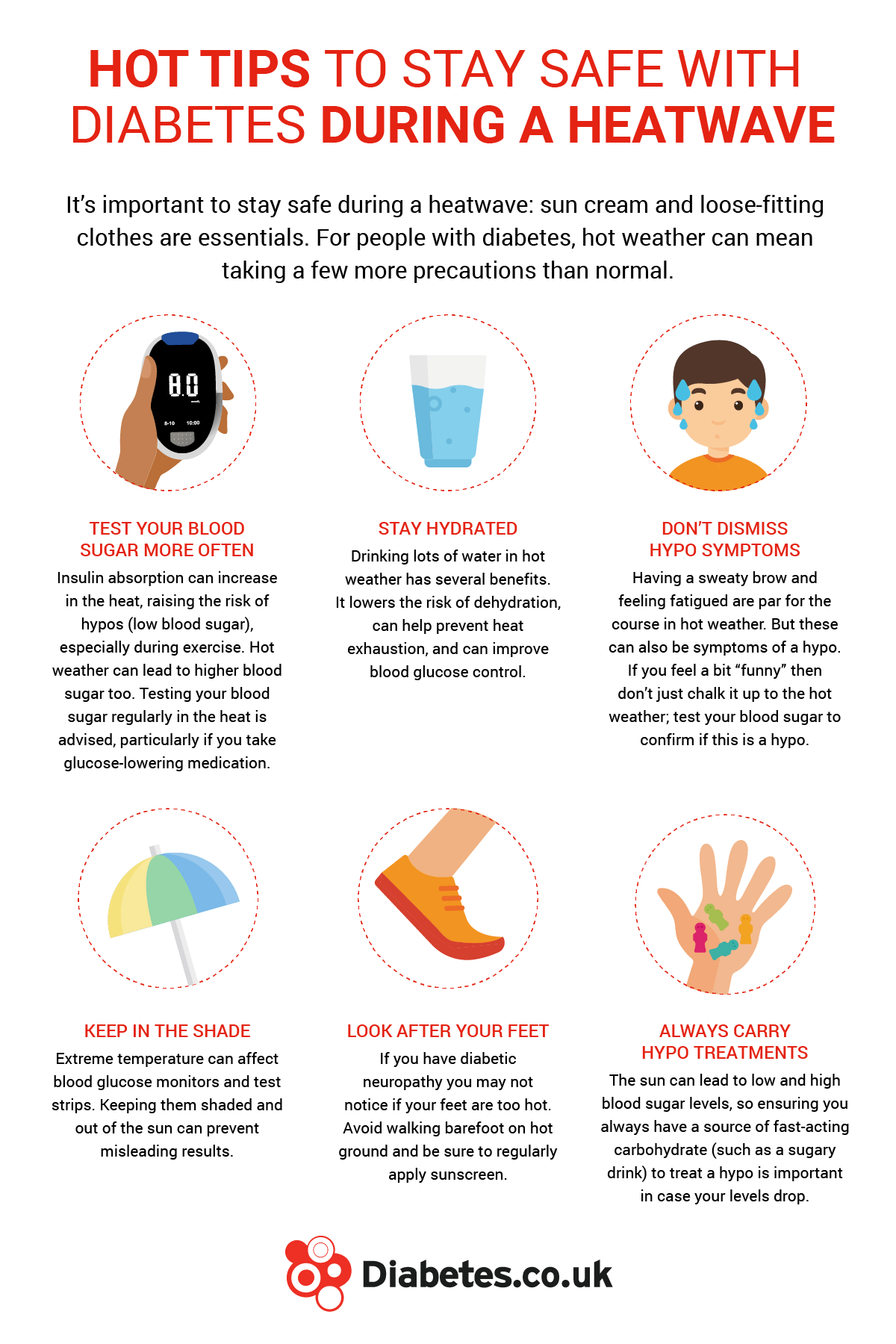 HOT TIPS TO STAY SAFE WITH DIABETES DURING A HEATWAVE

It's important to stay safe during a heatwave: sun cream and loose-fitting clothes are essentials. For people with diabetes, hot weather can mean taking a few more precautions than normal.

8.0
8-10 10:00

TEST YOUR BLOOD SUGAR MORE OFTEN
Insulin absorption can increase in the heat, raising the risk of hypos (low blood sugar), especially during exercise. Hot weather can lead to higher blood sugar too. Testing your blood sugar regularly in the heat is advised, particularly if you take glucose-lowering medication.

STAY HYDRATED
Drinking lots of water in hot weather has several benefits. It lowers the risk of dehydration, can help prevent heat exhaustion, and can improve blood glucose control.

DON'T DISMISS HYPO SYMPTOMS
Having a sweaty brow and feeling fatigued are par for the course in hot weather. But these can also be symptoms of a hypo. If you feel a bit "funny" then don't just chalk it up to the hot weather; test your blood sugar to confirm if this is a hypo.

KEEP IN THE SHADE
Extreme temperature can affect blood glucose monitors and test strips. Keeping them shaded and out of the sun can prevent misleading results.

LOOK AFTER YOUR FEET
If you have diabetic neuropathy you may not notice if your feet are too hot. Avoid walking barefoot on hot ground and be sure to regularly apply sunscreen.

ALWAYS CARRY HYPO TREATMENTS
The sun can lead to low and high blood sugar levels, so ensuring you always have a source of fast-acting carbohydrate (such as a sugary drink) to treat a hypo is important in case your levels drop.

Diabetes.co.uk