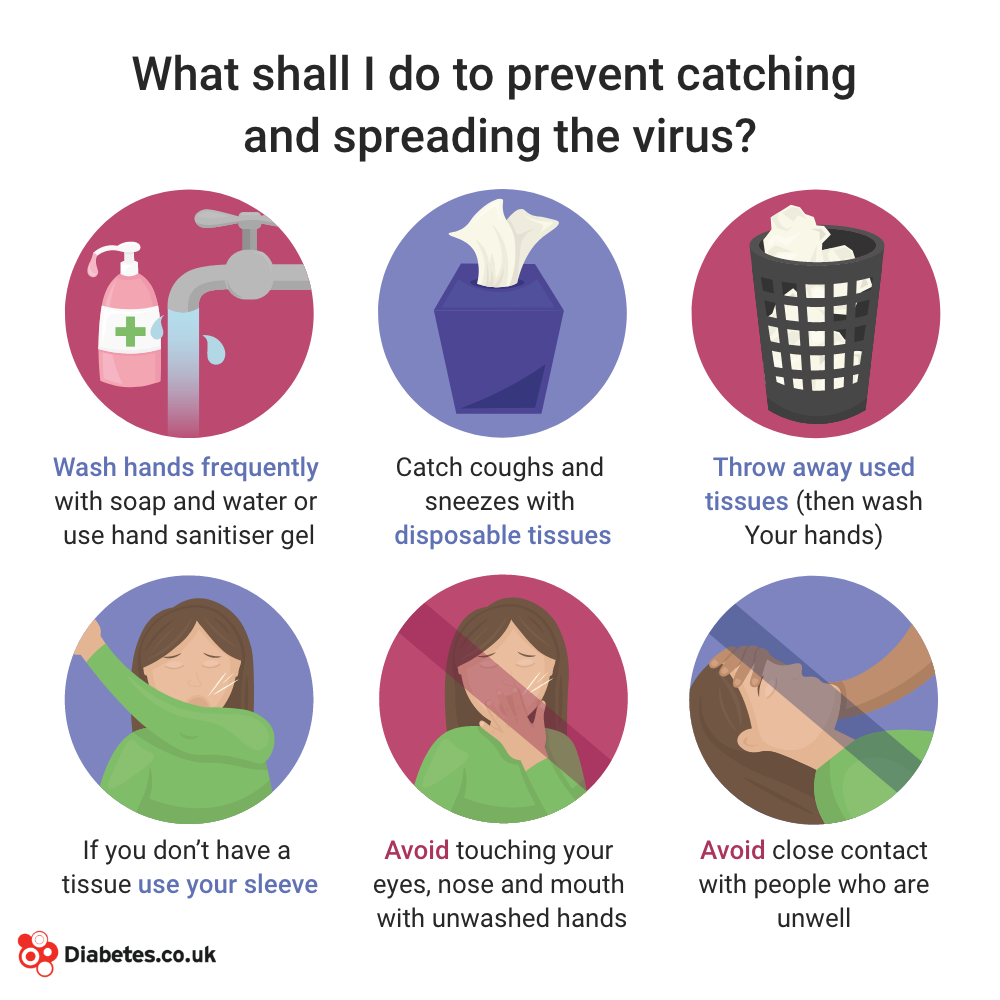 What shall I do to prevent catching and spreading the virus?

Wash hands frequently with soap and water or use hand sanitiser gel

Catch coughs and sneezes with disposable tissues

Throw away used tissues (then wash Your hands)

If you don't have a tissue use your sleeve

Avoid touching your eyes, nose and mouth with unwashed hands

Avoid close contact with people who are unwell

Diabetes.co.uk