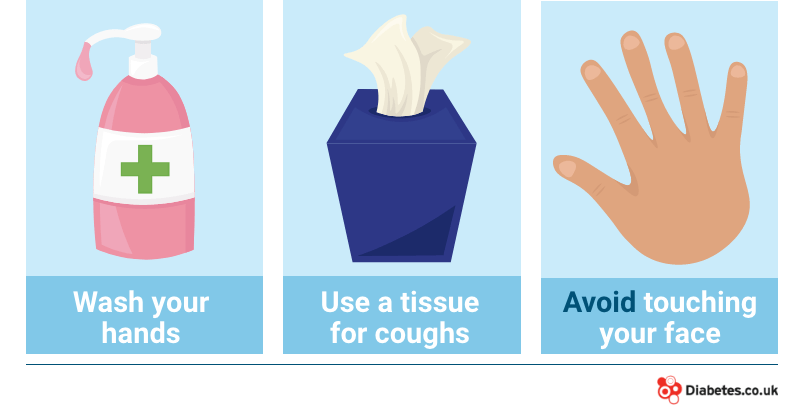 Wash your hands

Use a tissue for coughs

Avoid touching your face

Diabetes.co.uk